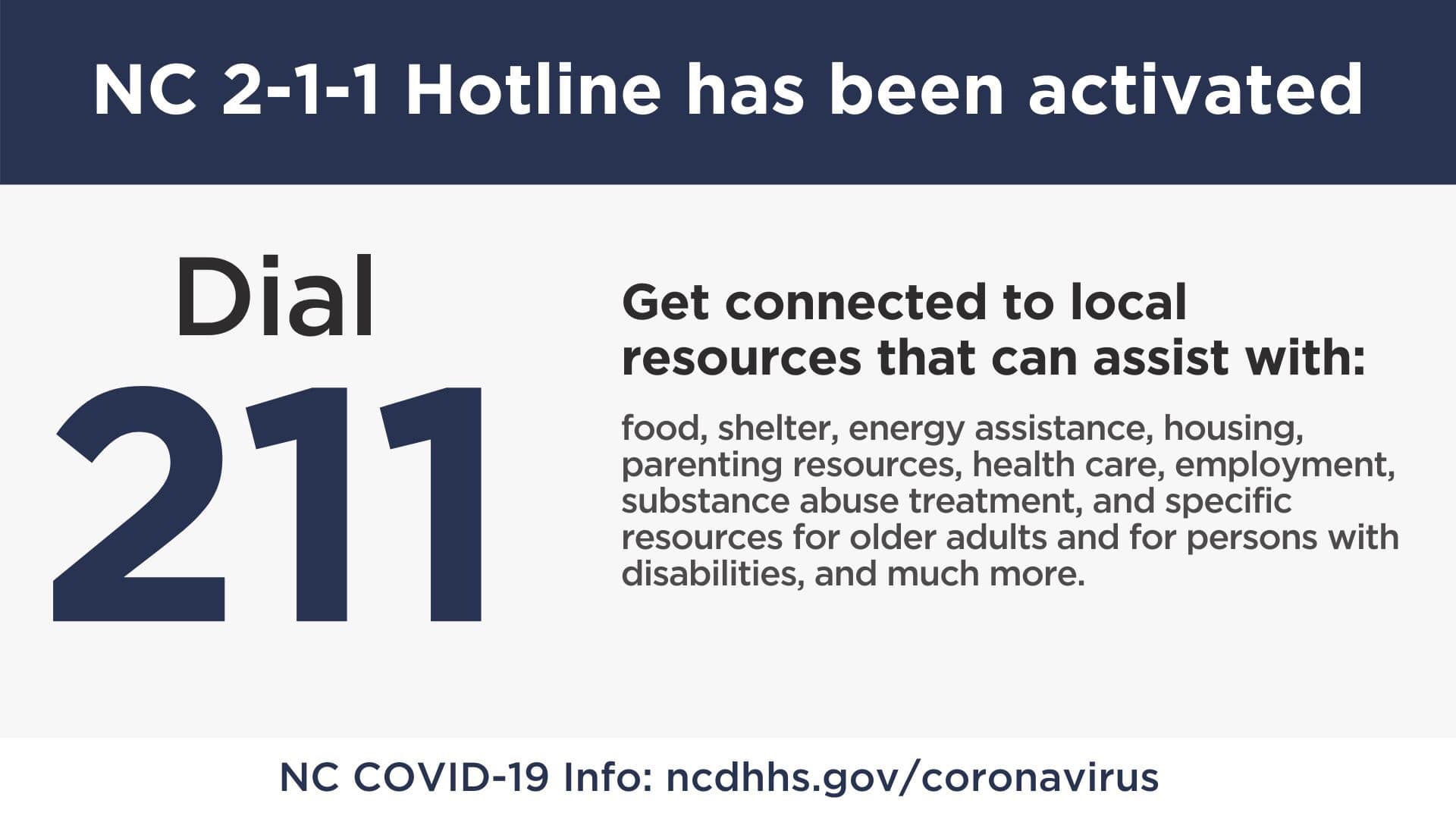 NC 2-1-1 Hotline has been activated

Dial
211

Get connected to local resources that can assist with:

food, shelter, energy assistance, housing, parenting resources, health care, employment, substance abuse treatment, and specific resources for older adults and for persons with disabilities, and much more.

NC COVID-19 Info: ncdhhs.gov/coronavirus